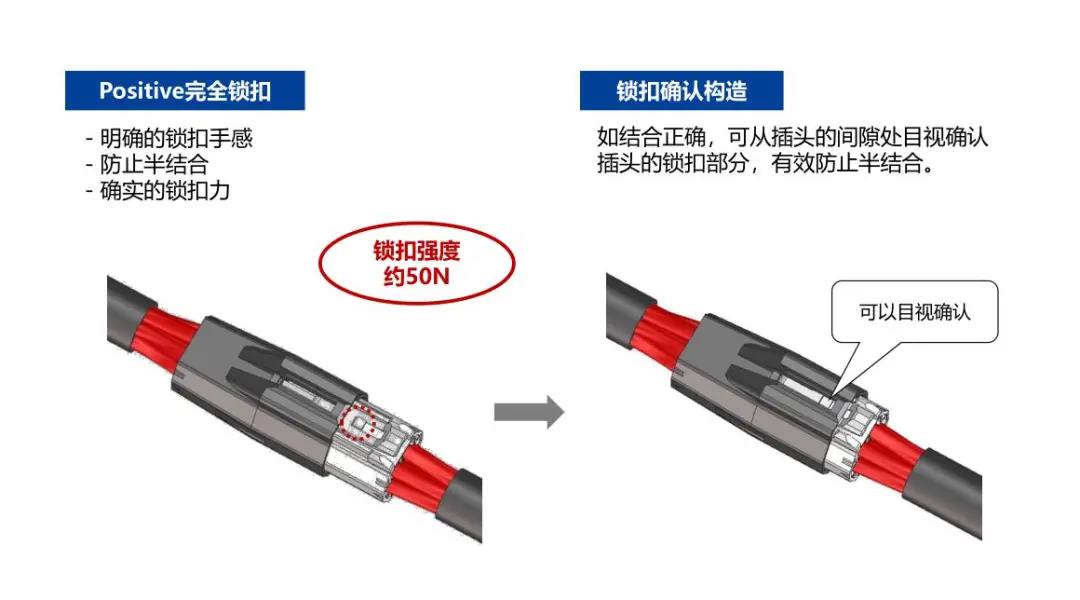 Positive完全锁扣

- 明确的锁扣手感
- 防止半结合
- 确实的锁扣力

锁扣强度
约50N

锁扣确认构造

如结合正确，可从插头的间隙处目视确认插头的锁扣部分，有效防止半结合。

可以目视确认